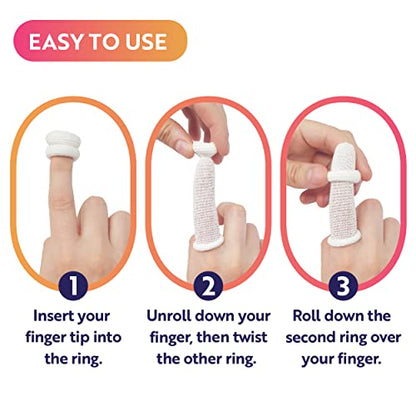 EASY TO USE

1
Insert your finger tip into the ring.

2
Unroll down your finger, then twist the other ring.

3
Roll down the second ring over your finger.